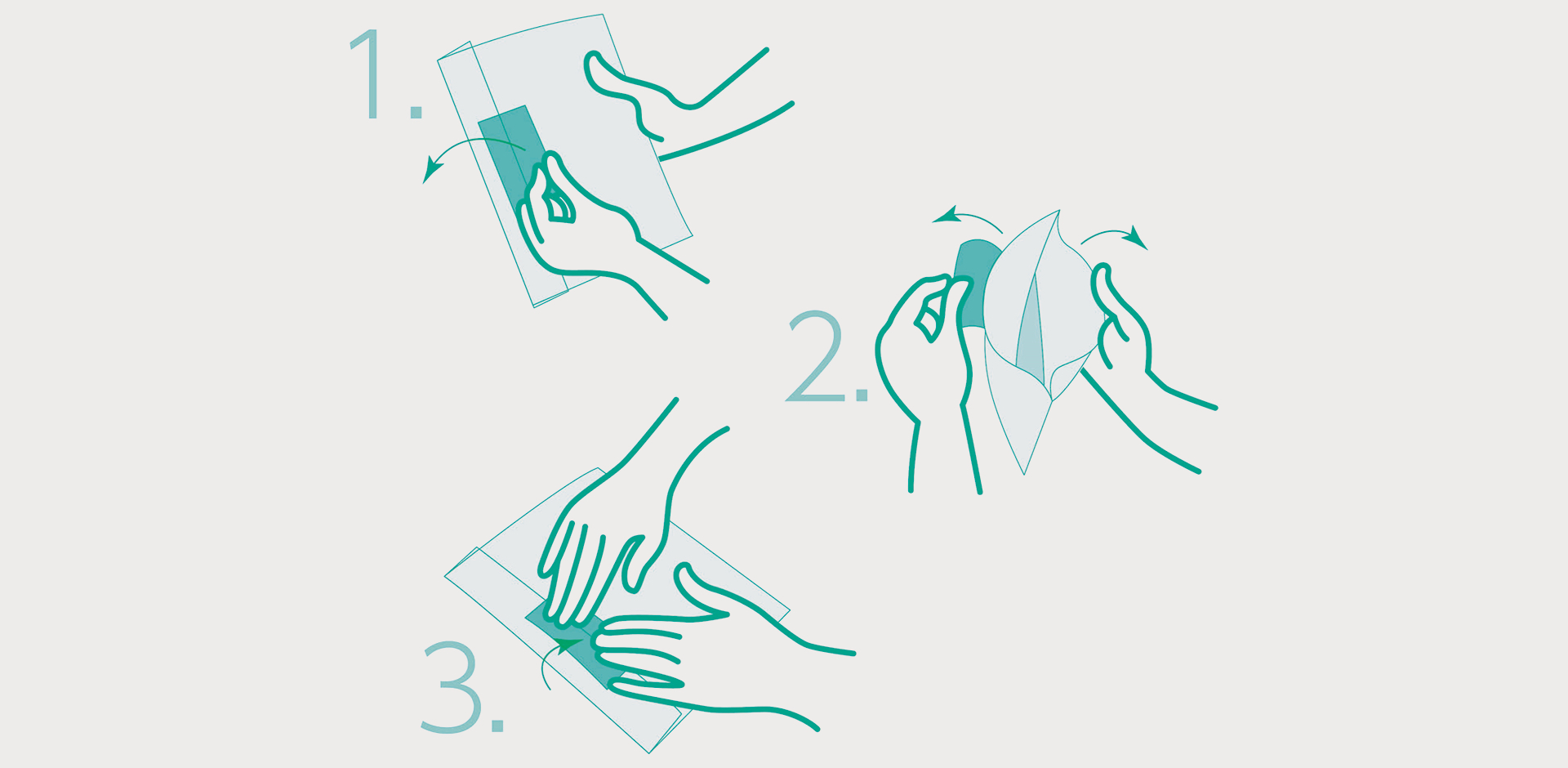 1.

2.

3.